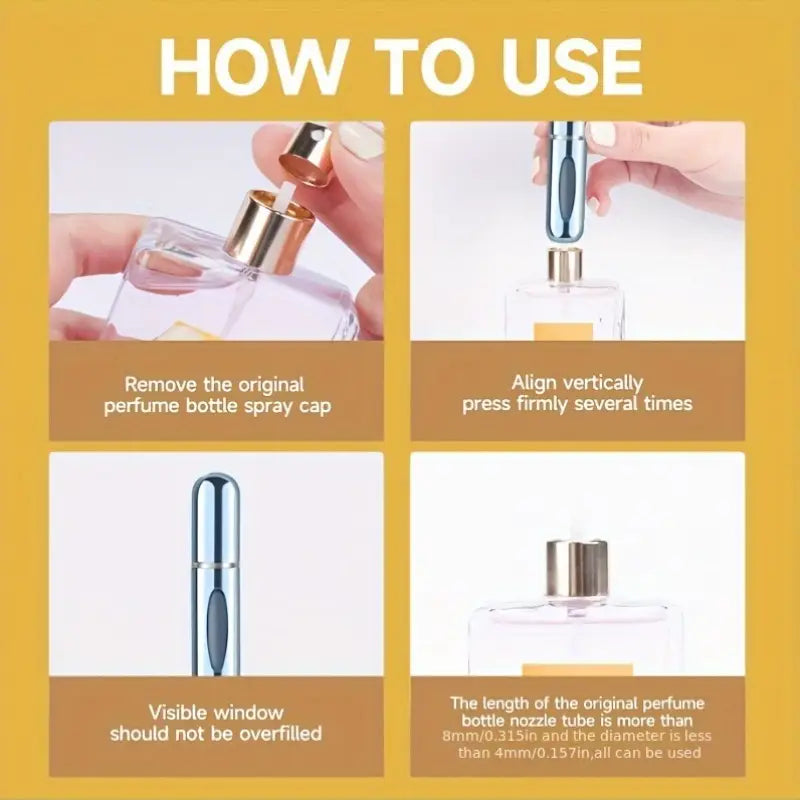 HOW TO USE

Remove the original perfume bottle spray cap

Align vertically press firmly several times

Visible window should not be overfilled

The length of the original perfume bottle nozzle tube is more than 8mm/0.315in and the diameter is less than 4mm/0.157in,all can be used