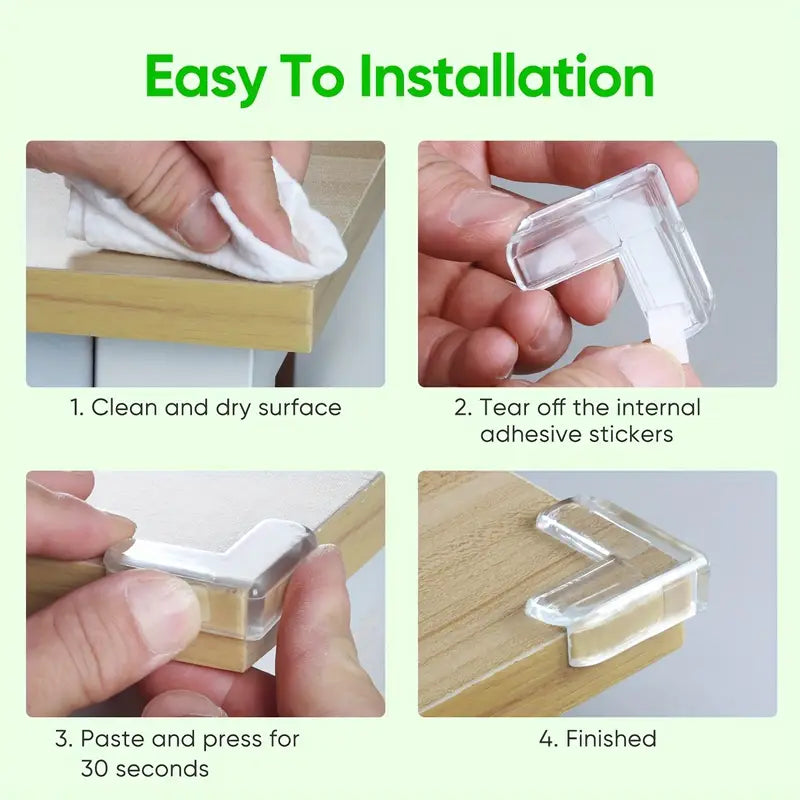 Easy To Installation

1. Clean and dry surface

2. Tear off the internal adhesive stickers

3. Paste and press for 30 seconds

4. Finished